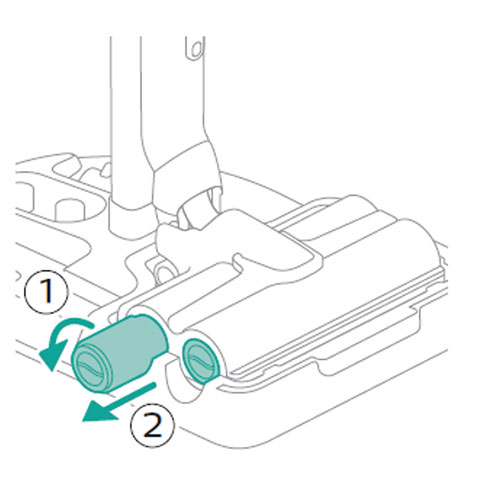 1
2